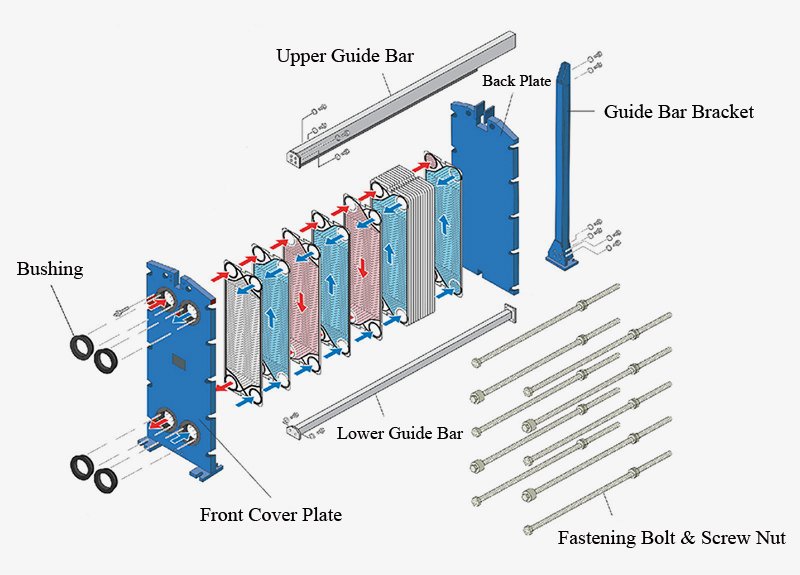 Upper Guide Bar

Back Plate

Guide Bar Bracket

Bushing

Lower Guide Bar

Front Cover Plate

Fastening Bolt & Screw Nut